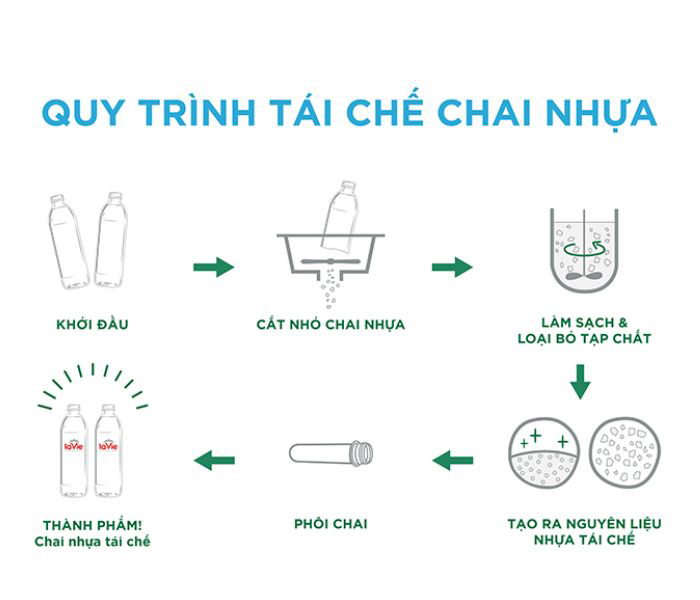 QUY TRÌNH TÁI CHẾ CHAI NHỰA

KHỞI ĐẦU

CẮT NHỎ CHAI NHỰA

LÀM SẠCH & LOẠI BỎ TẠP CHẤT

TẠO RA NGUYÊN LIỆU NHỰA TÁI CHẾ

PHÔI CHAI

laVie

laVie

THÀNH PHẨM! Chai nhựa tái chế